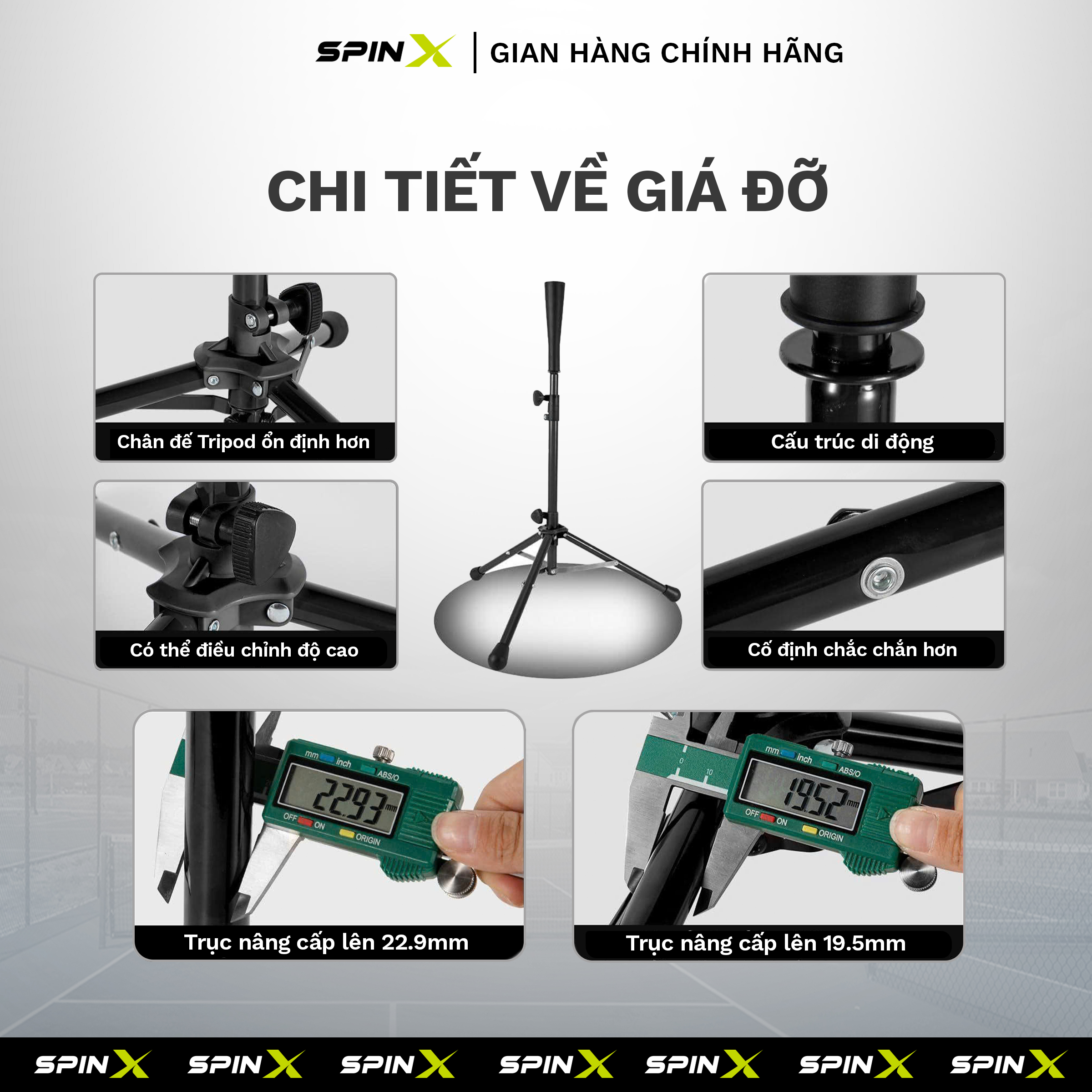 SPIN X | GIAN HÀNG CHÍNH HÃNG

CHI TIẾT VỀ GIÁ ĐỠ

Chân đế Tripod ổn định hơn

Cấu trúc di động

Có thể điều chỉnh độ cao

Cố định chắc chắn hơn

mm inch ABS/O 22.93 mm OFF ON ORIGIN

Trục nâng cấp lên 22.9mm

0 10 mm inch ABS/O 19.52 mm OFF ON ORIGIN

Trục nâng cấp lên 19.5mm

SPIN X SPIN X SPIN X SPIN X SPIN X SPIN X SPIN X